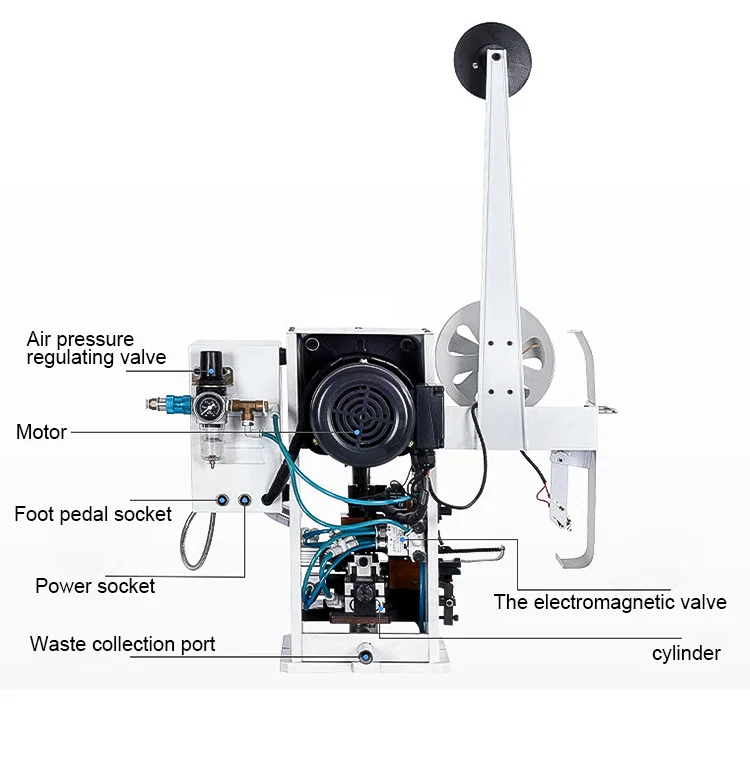 Air pressure regulating valve

Motor

Foot pedal socket

Power socket

Waste collection port

The electromagnetic valve

cylinder